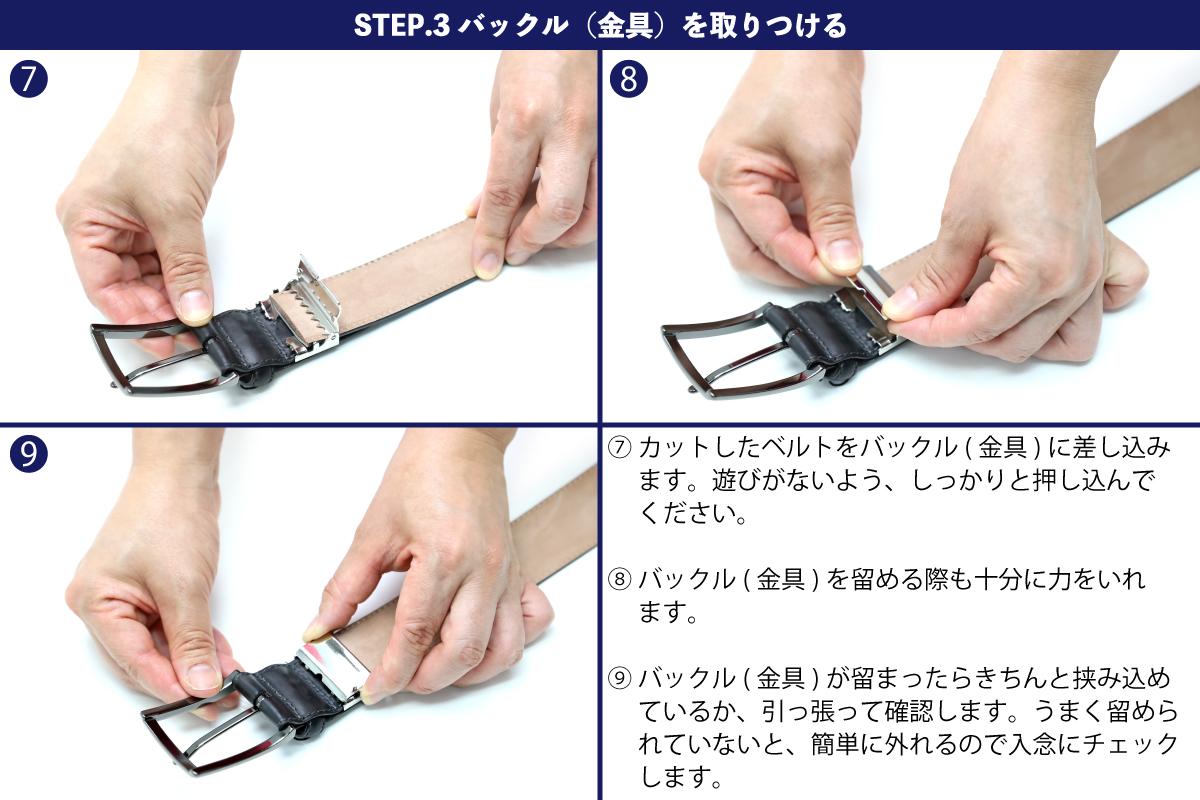 STEP.3 バックル（金具）を取りつける

⑦

⑧

⑨

⑦ カットしたベルトをバックル ( 金具 ) に差し込みます。遊びがないよう、しっかりと押し込んでください。

⑧ バックル ( 金具 ) を留める際も十分に力をいれます。

⑨ バックル ( 金具 ) が留まったらきちんと挟み込めているか、引っ張って確認します。うまく留められていないと、簡単に外れるので入念にチェックします。